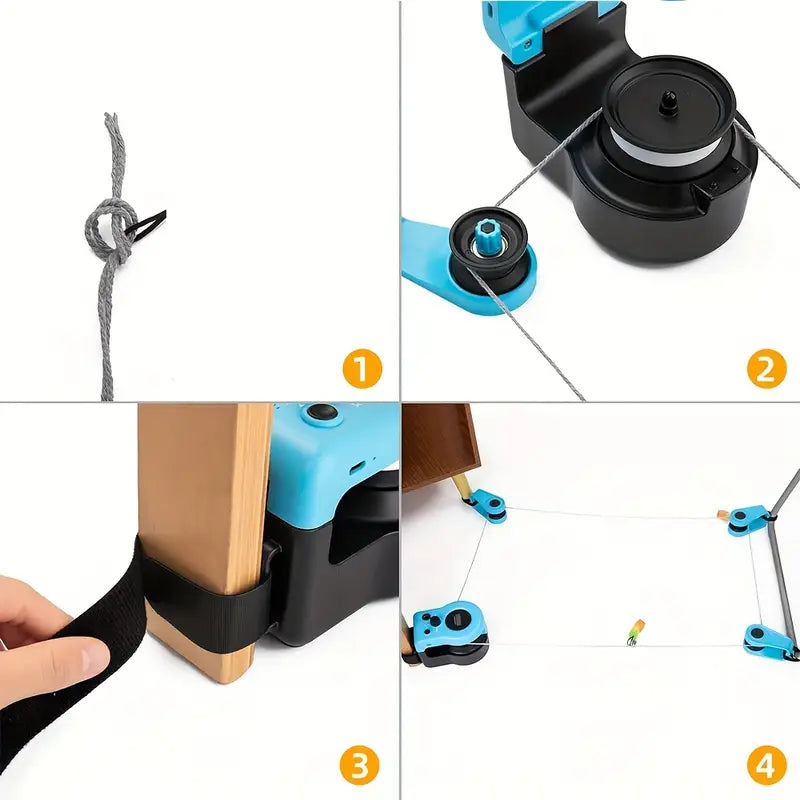 1
2
3
4